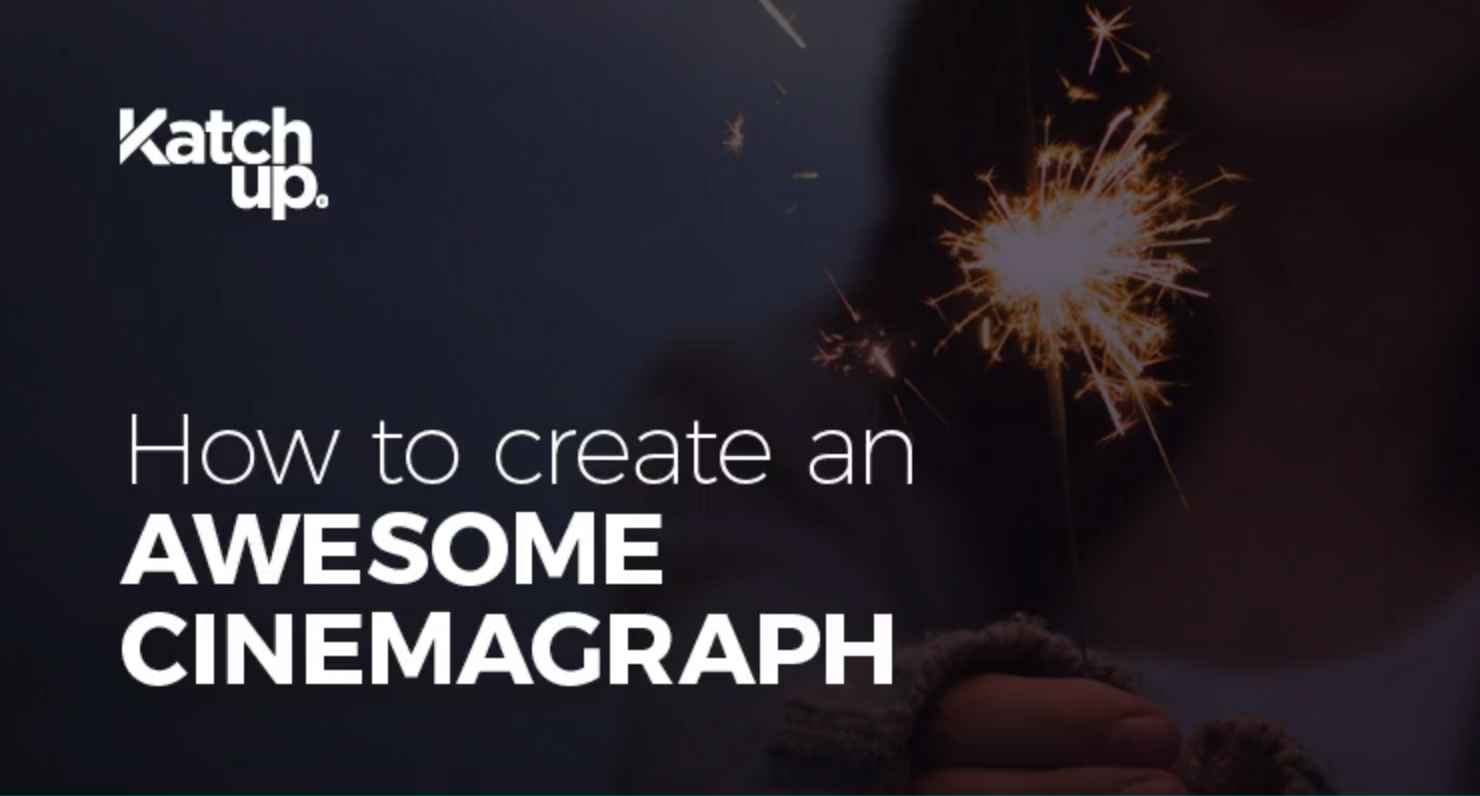 Katch up.

How to create an AWESOME CINEMAGRAPH